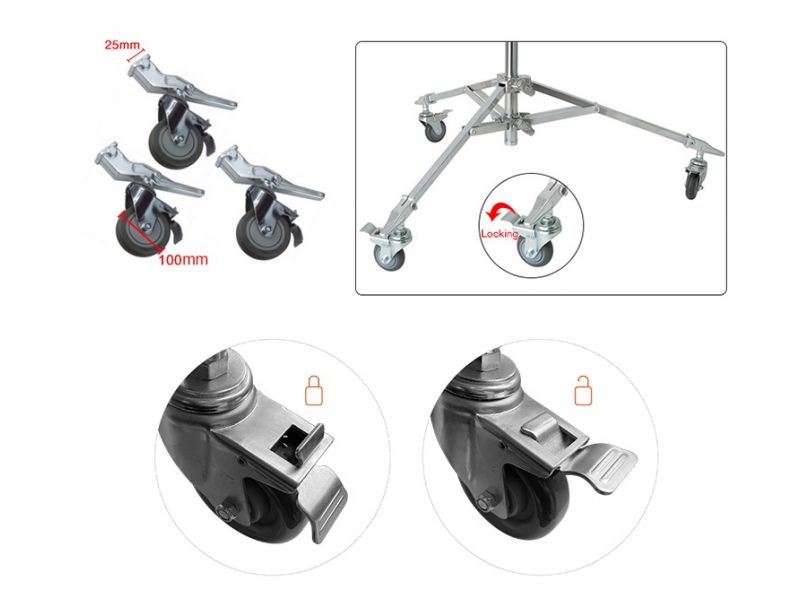 25mm
100mm
Locking